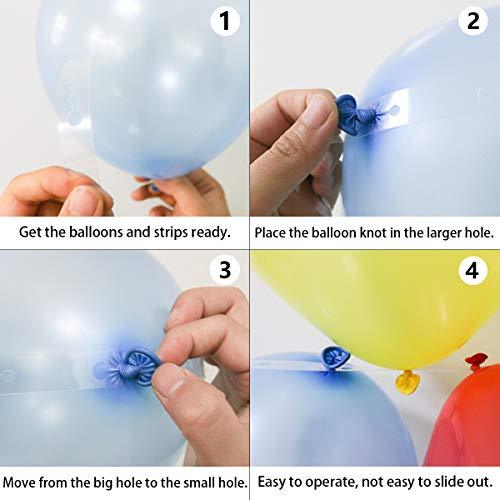 1

Get the balloons and strips ready.

2

Place the balloon knot in the larger hole.

3

Move from the big hole to the small hole.

4

Easy to operate, not easy to slide out.