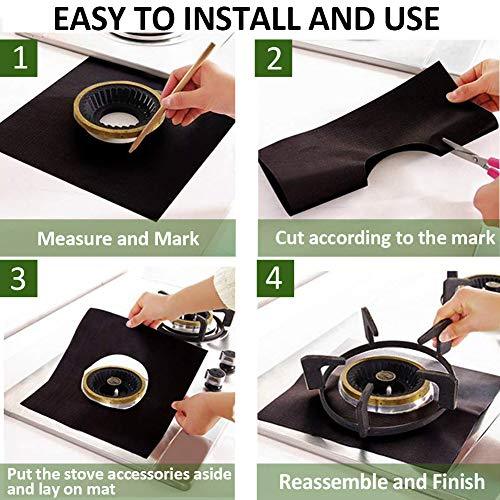 EASY TO INSTALL AND USE

1

Measure and Mark

2

Cut according to the mark

3

Put the stove accessories aside and lay on mat

4

Reassemble and Finish