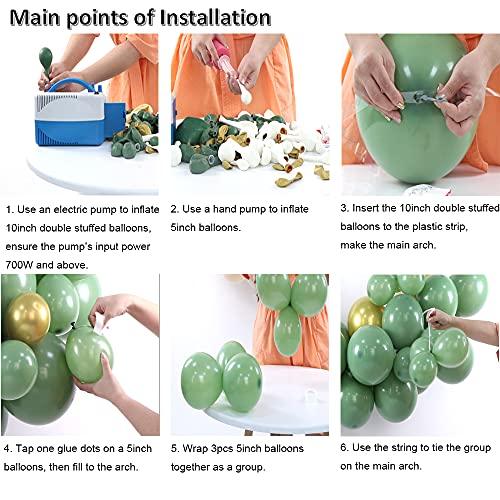 Main points of Installation

1. Use an electric pump to inflate 10inch double stuffed balloons, ensure the pump's input power 700W and above.

2. Use a hand pump to inflate 5inch balloons.

3. Insert the 10inch double stuffed balloons to the plastic strip, make the main arch.

4. Tap one glue dots on a 5inch balloons, then fill to the arch.

5. Wrap 3pcs 5inch balloons together as a group.

6. Use the string to tie the group on the main arch.