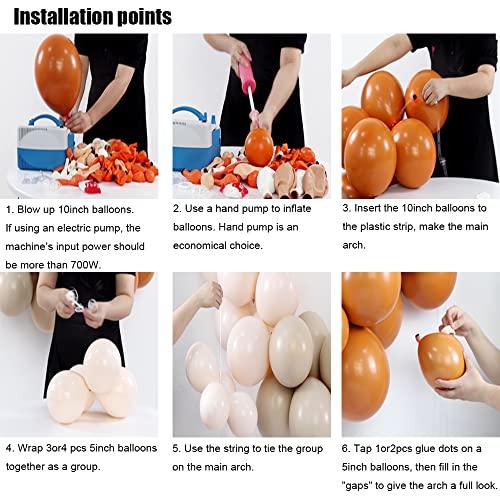 Installation points

1. Blow up 10inch balloons. If using an electric pump, the machine's input power should be more than 700W.

2. Use a hand pump to inflate balloons. Hand pump is an economical choice.

3. Insert the 10inch balloons to the plastic strip, make the main arch.

4. Wrap 3or4 pcs 5inch balloons together as a group.

5. Use the string to tie the group on the main arch.

6. Tap 1or2pcs glue dots on a 5inch balloons, then fill in the "gaps" to give the arch a full look.