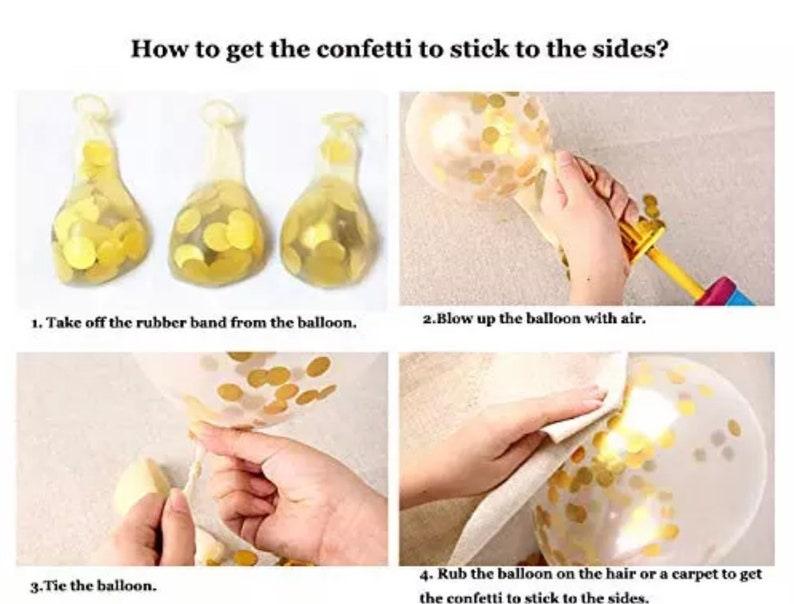 How to get the confetti to stick to the sides?

1. Take off the rubber band from the balloon.

2.Blow up the balloon with air.

3.Tie the balloon.

4. Rub the balloon on the hair or a carpet to get the confetti to stick to the sides.