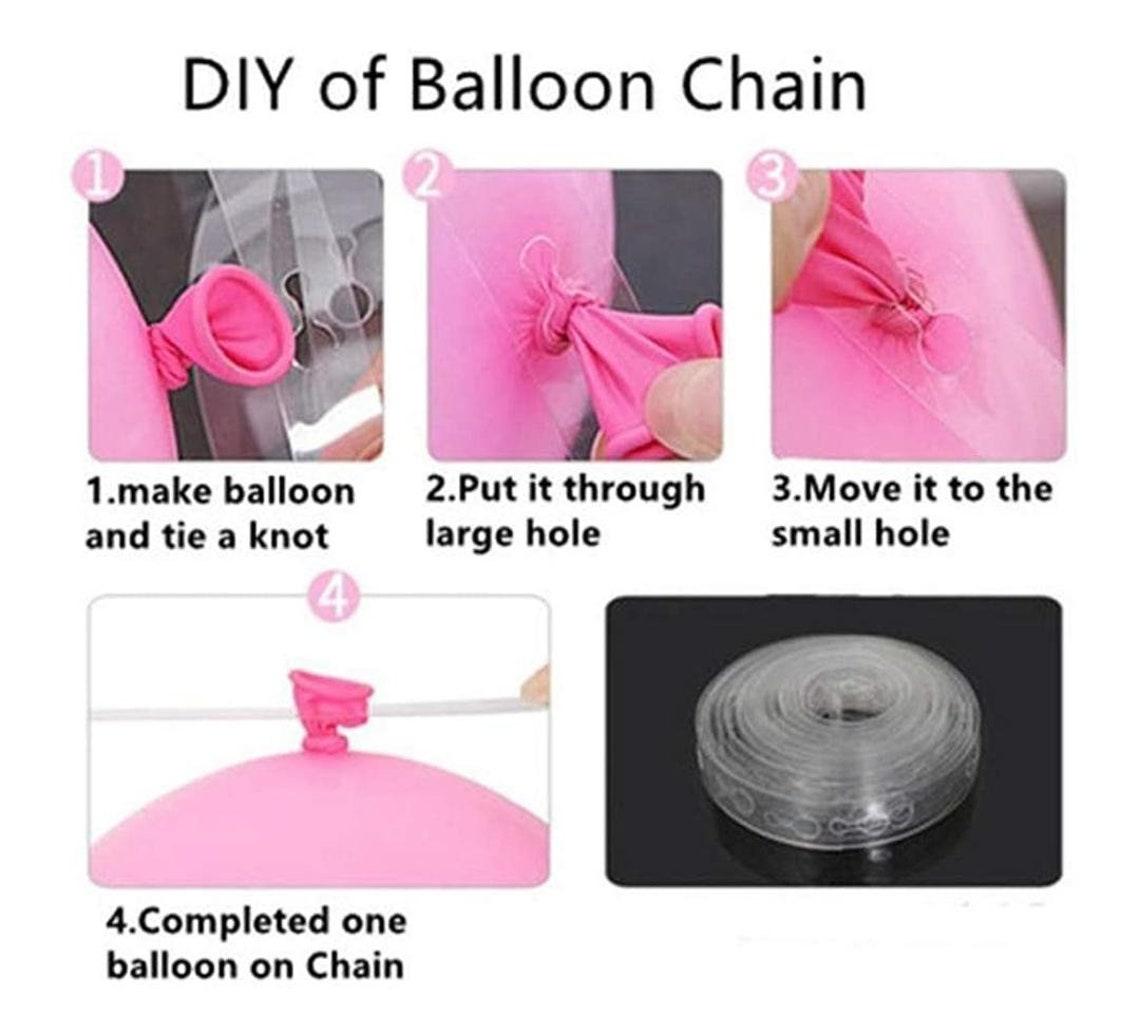 DIY of Balloon Chain

1

2

3

1.make balloon and tie a knot

2.Put it through large hole

3.Move it to the small hole

4

4.Completed one balloon on Chain