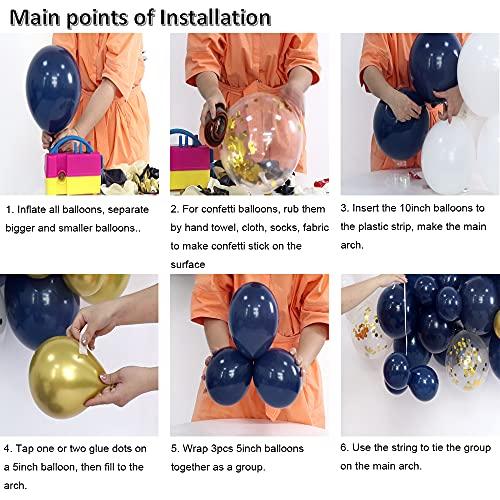 Main points of Installation

1. Inflate all balloons, separate bigger and smaller balloons..

2. For confetti balloons, rub them by hand towel, cloth, socks, fabric to make confetti stick on the surface

3. Insert the 10inch balloons to the plastic strip, make the main arch.

4. Tap one or two glue dots on a 5inch balloon, then fill to the arch.

5. Wrap 3pcs 5inch balloons together as a group.

6. Use the string to tie the group on the main arch.