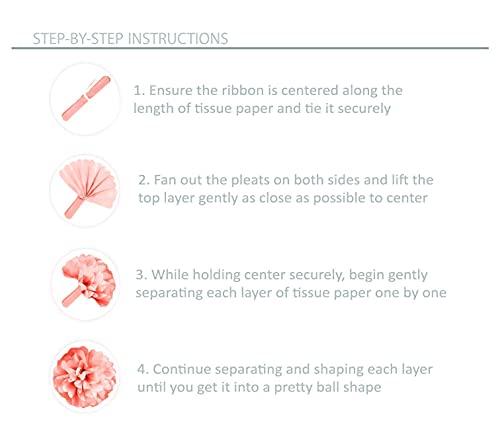 STEP-BY-STEP INSTRUCTIONS

1. Ensure the ribbon is centered along the length of tissue paper and tie it securely

2. Fan out the pleats on both sides and lift the top layer gently as close as possible to center

3. While holding center securely, begin gently separating each layer of tissue paper one by one

4. Continue separating and shaping each layer until you get it into a pretty ball shape