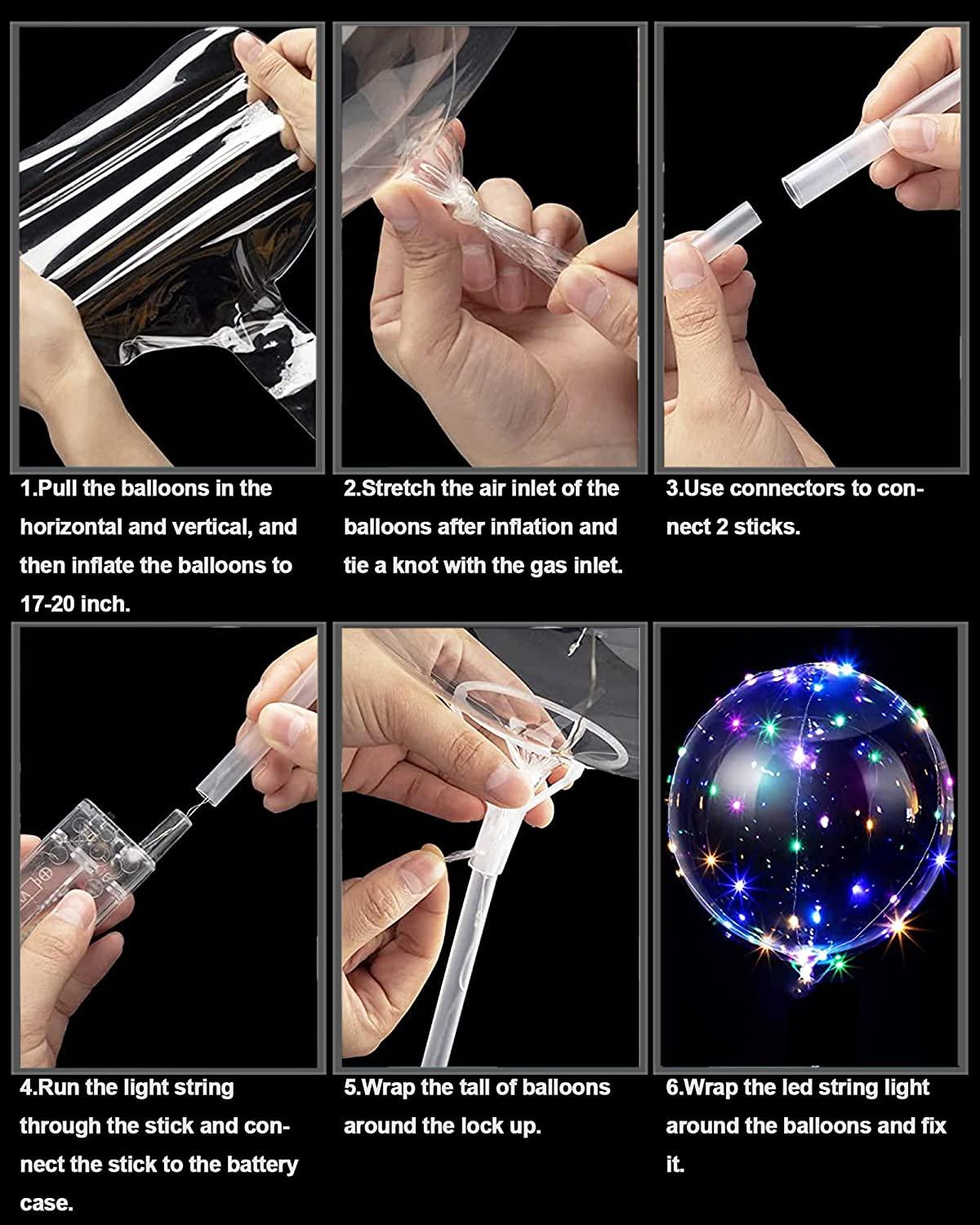 1.Pull the balloons in the horizontal and vertical, and then inflate the balloons to 17-20 inch.

2.Stretch the air inlet of the balloons after inflation and tie a knot with the gas inlet.

3.Use connectors to connect 2 sticks.

4.Run the light string through the stick and connect the stick to the battery case.

5.Wrap the tall of balloons around the lock up.

6.Wrap the led string light around the balloons and fix it.