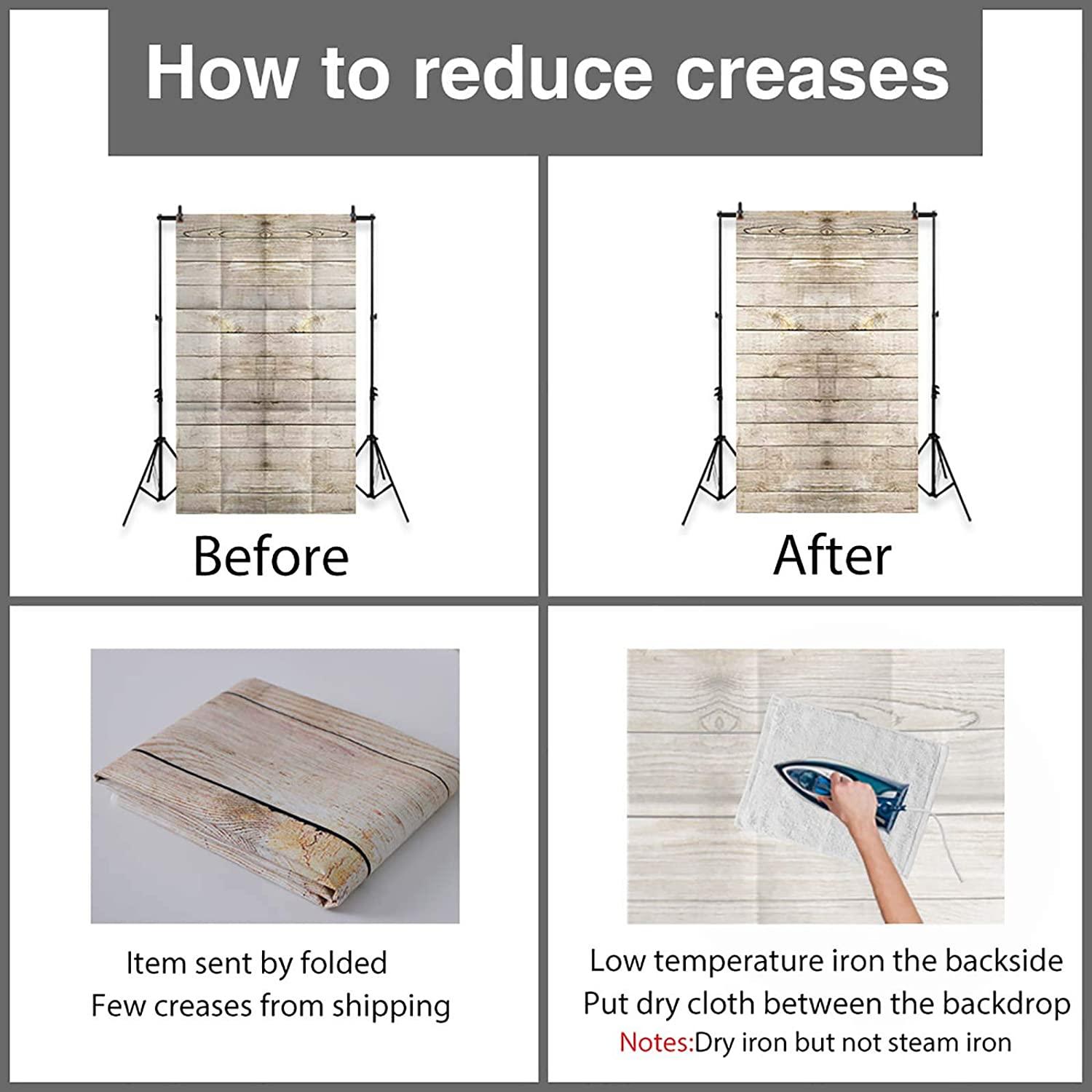 How to reduce creases

Before

After

Item sent by folded
Few creases from shipping

Low temperature iron the backside
Put dry cloth between the backdrop
Notes:Dry iron but not steam iron