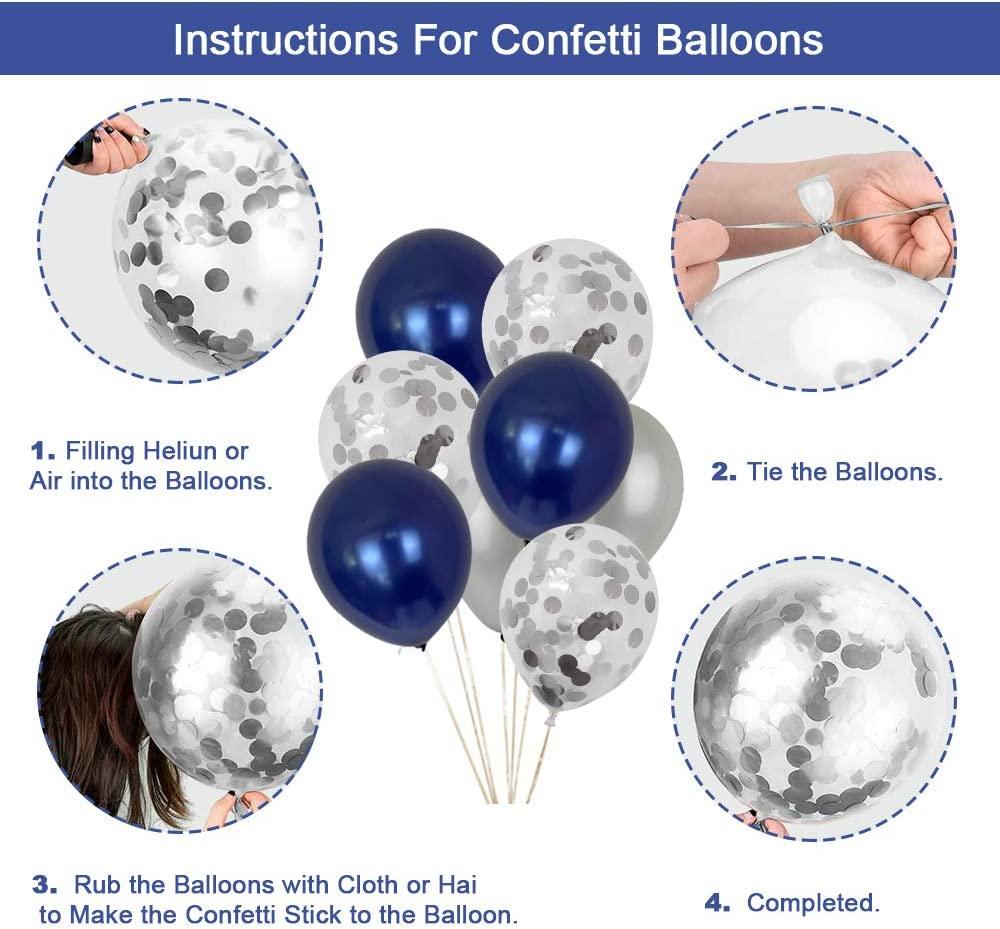 Instructions For Confetti Balloons

1. Filling Heliun or Air into the Balloons.

2. Tie the Balloons.

3. Rub the Balloons with Cloth or Hai to Make the Confetti Stick to the Balloon.

4. Completed.