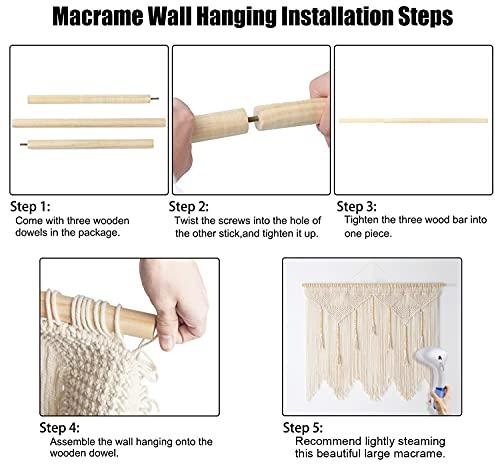 Macrame Wall Hanging Installation Steps

Step 1:
Come with three wooden dowels in the package.

Step 2:
Twist the screws into the hole of the other stick,and tighten it up.

Step 3:
Tighten the three wood bar into one piece.

Step 4:
Assemble the wall hanging onto the wooden dowel.

Step 5:
Recommend lightly steaming this beautiful large macrame.