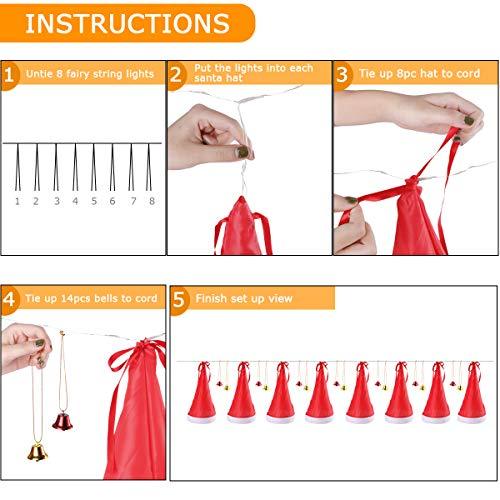 INSTRUCTIONS

1 Untie 8 fairy string lights

1 2 3 4 5 6 7 8

2 Put the lights into each santa hat

3 Tie up 8pc hat to cord

4 Tie up 14pcs bells to cord

5 Finish set up view