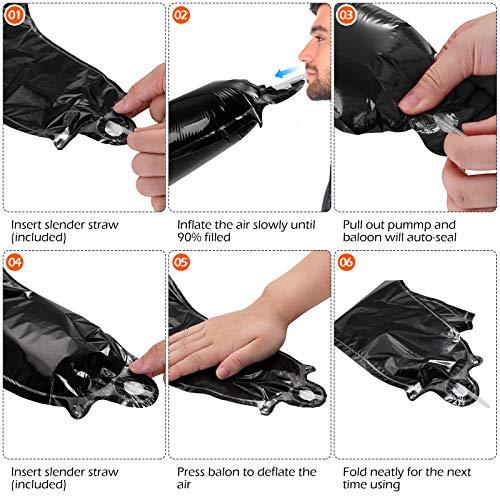 01

Insert slender straw (included)

02

Inflate the air slowly until 90% filled

03

Pull out pummp and baloon will auto-seal

04

Insert slender straw (included)

05

Press balon to deflate the air

06

Fold neatly for the next time using