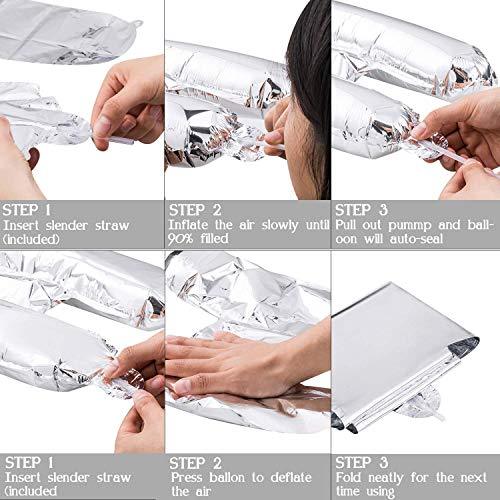 STEP 1
Insert slender straw (included)

STEP 2
Inflate the air slowly until 90% filled

STEP 3
Pull out pummp and balloon will auto-seal

STEP 1
Insert slender straw (included

STEP 2
Press ballon to deflate the air

STEP 3
Fold neatly for the next time using