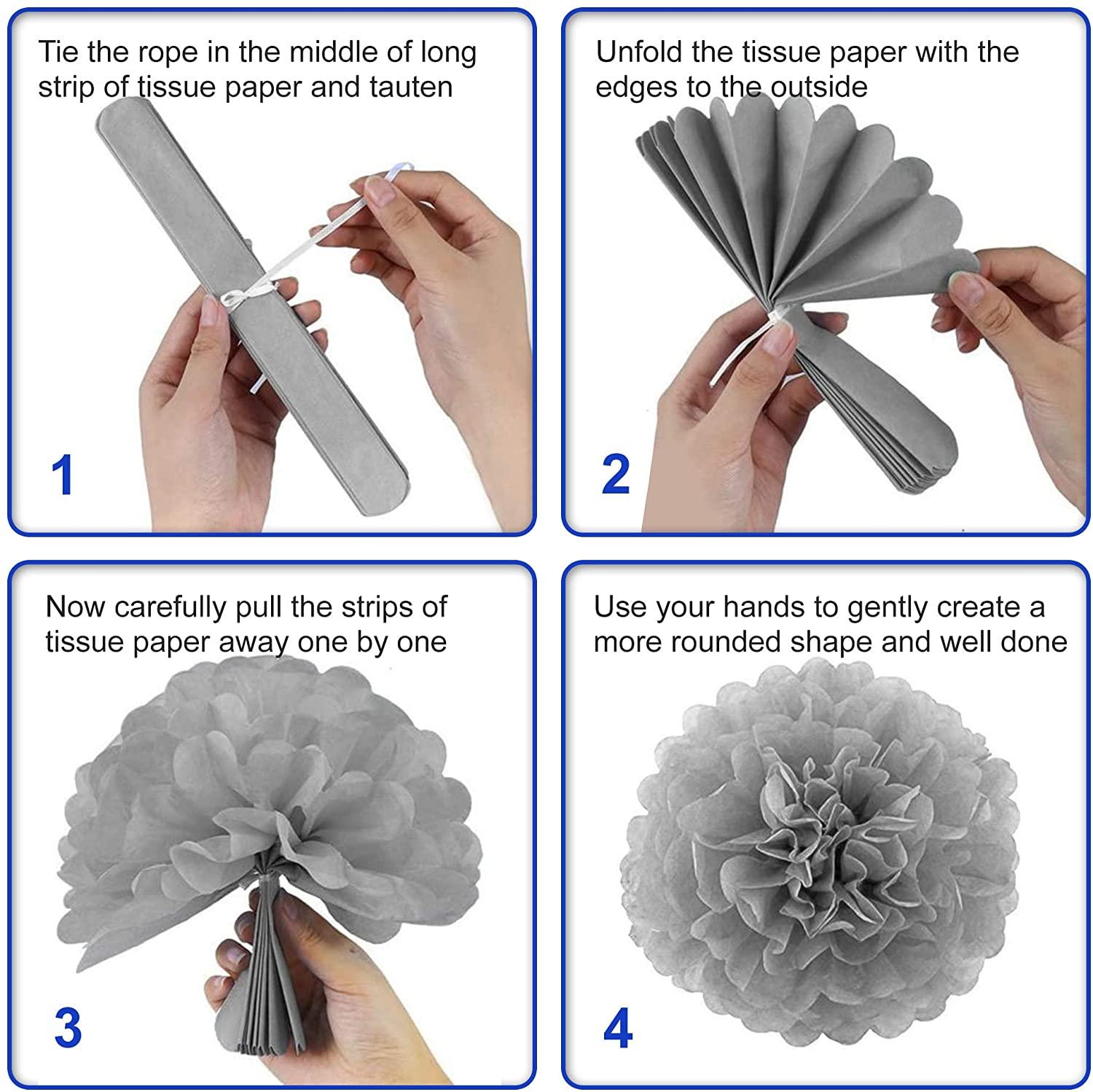 Tie the rope in the middle of long strip of tissue paper and tauten

1

Unfold the tissue paper with the edges to the outside

2

Now carefully pull the strips of tissue paper away one by one

3

Use your hands to gently create a more rounded shape and well done

4