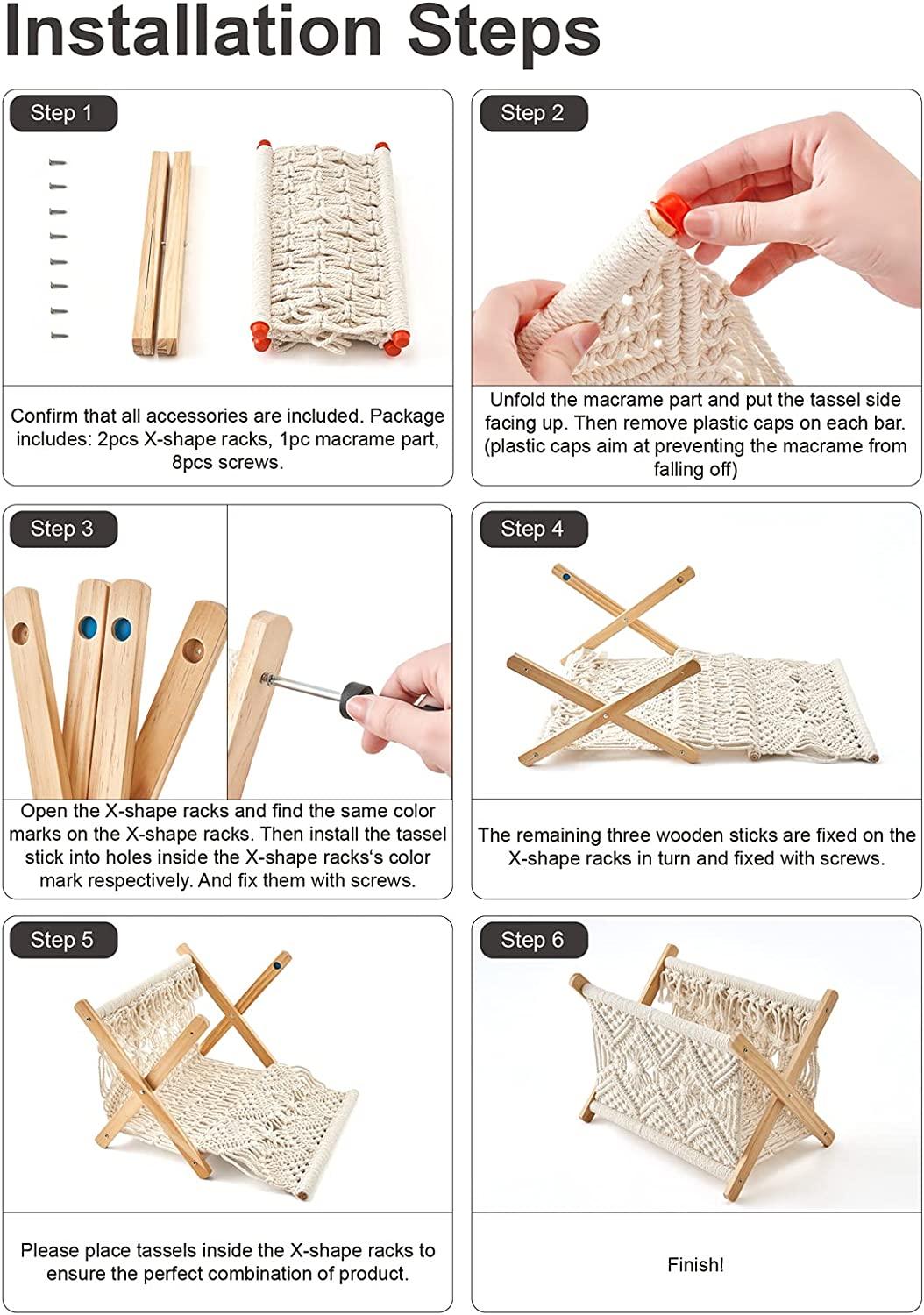 Installation Steps

Step 1

Confirm that all accessories are included. Package includes: 2pcs X-shape racks, 1pc macrame part, 8pcs screws.

Step 2

Unfold the macrame part and put the tassel side facing up. Then remove plastic caps on each bar. (plastic caps aim at preventing the macrame from falling off)

Step 3

Open the X-shape racks and find the same color marks on the X-shape racks. Then install the tassel stick into holes inside the X-shape racks's color mark respectively. And fix them with screws.

Step 4

The remaining three wooden sticks are fixed on the X-shape racks in turn and fixed with screws.

Step 5

Please place tassels inside the X-shape racks to ensure the perfect combination of product.

Step 6

Finish!