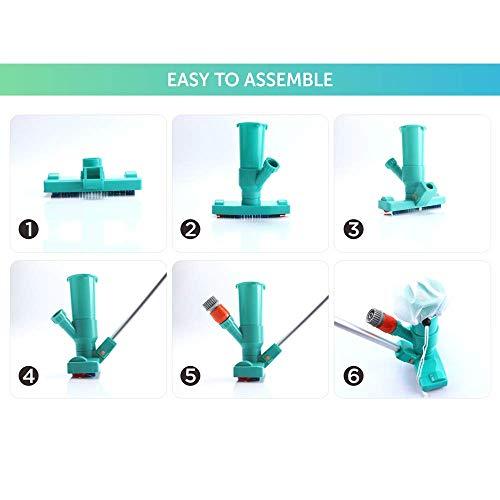 EASY TO ASSEMBLE

1

2

3

4

5

6