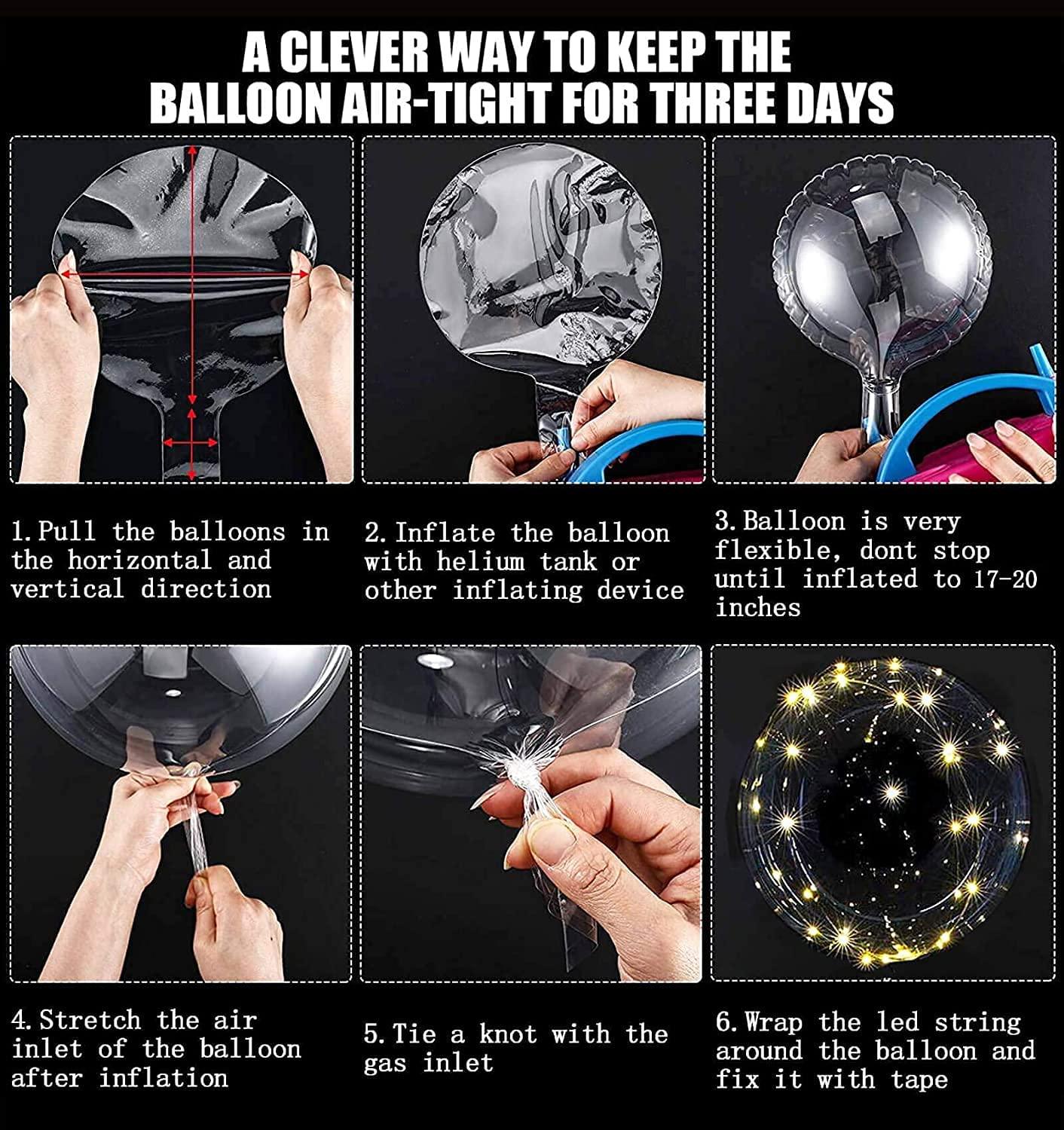 A CLEVER WAY TO KEEP THE BALLOON AIR-TIGHT FOR THREE DAYS

1. Pull the balloons in the horizontal and vertical direction

2. Inflate the balloon with helium tank or other inflating device

3. Balloon is very flexible, dont stop until inflated to 17-20 inches

4. Stretch the air inlet of the balloon after inflation

5. Tie a knot with the gas inlet

6. Wrap the led string around the balloon and fix it with tape