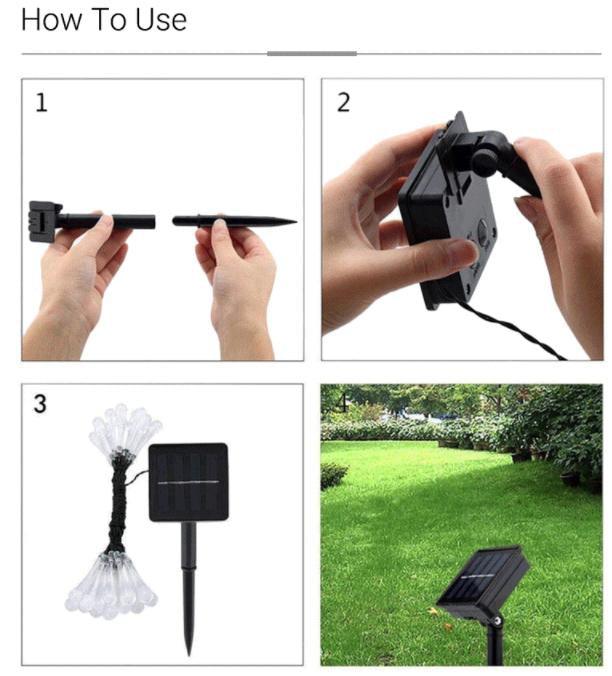 How To Use

1

2

3

4